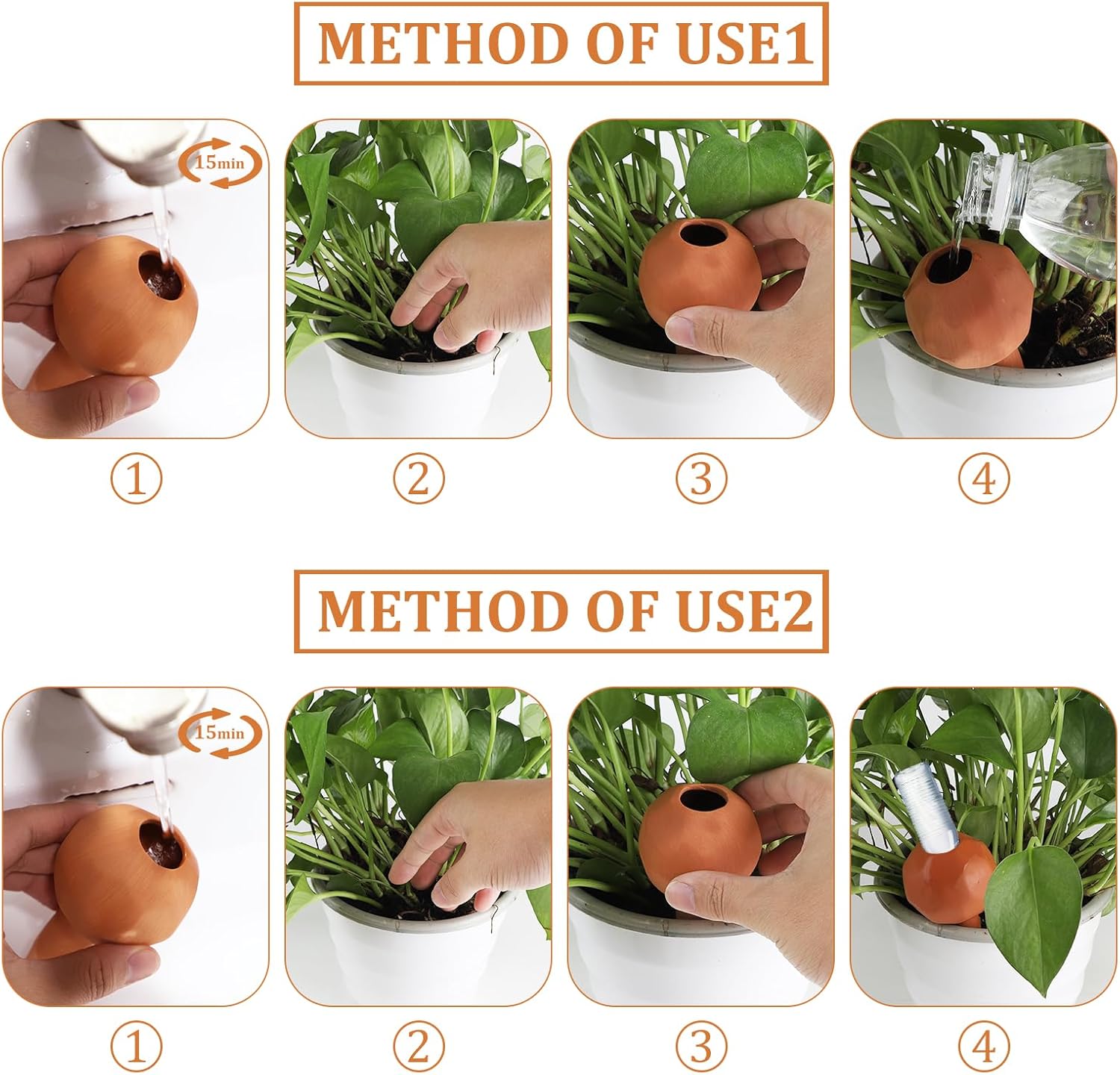 METHOD OF USE1

15min

①

②

③

④

METHOD OF USE2

15min

①

②

③

④